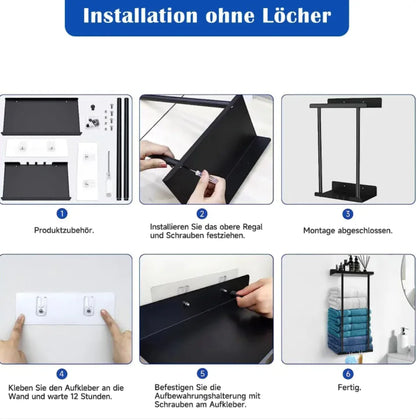 Installation ohne Löcher

1

Produktzubehör.

2

Installieren Sie das obere Regal und Schrauben festziehen.

3

Montage abgeschlossen.

4

Kleben Sie den Aufkleber an die Wand und warte 12 Stunden.

5

Befestigen Sie die Aufbewahrungshalterung mit Schrauben am Aufkleber.

6

Fertig.